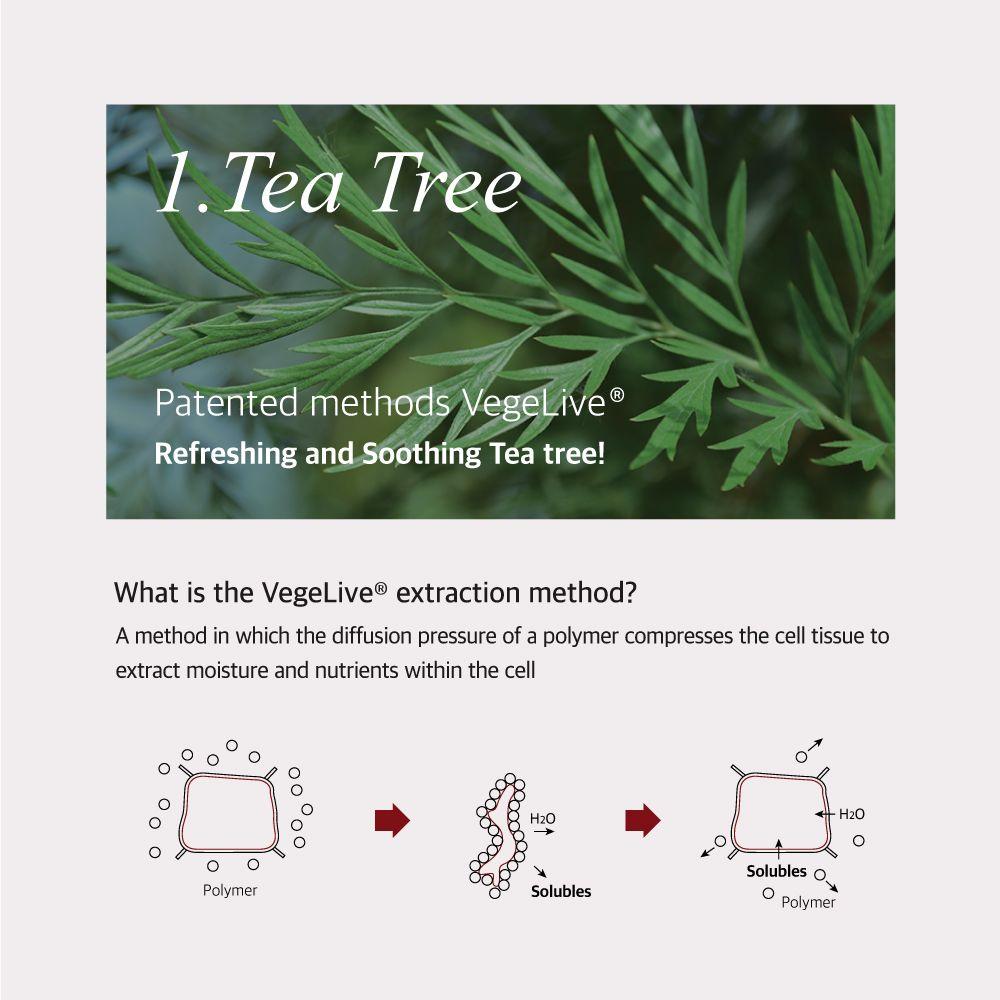 1.Tea Tree

Patented methods VegeLive®
Refreshing and Soothing Tea tree!

What is the VegeLive® extraction method?

A method in which the diffusion pressure of a polymer compresses the cell tissue to extract moisture and nutrients within the cell

Polymer

$H_2O$

Solubles

$H_2O$

Solubles

Polymer