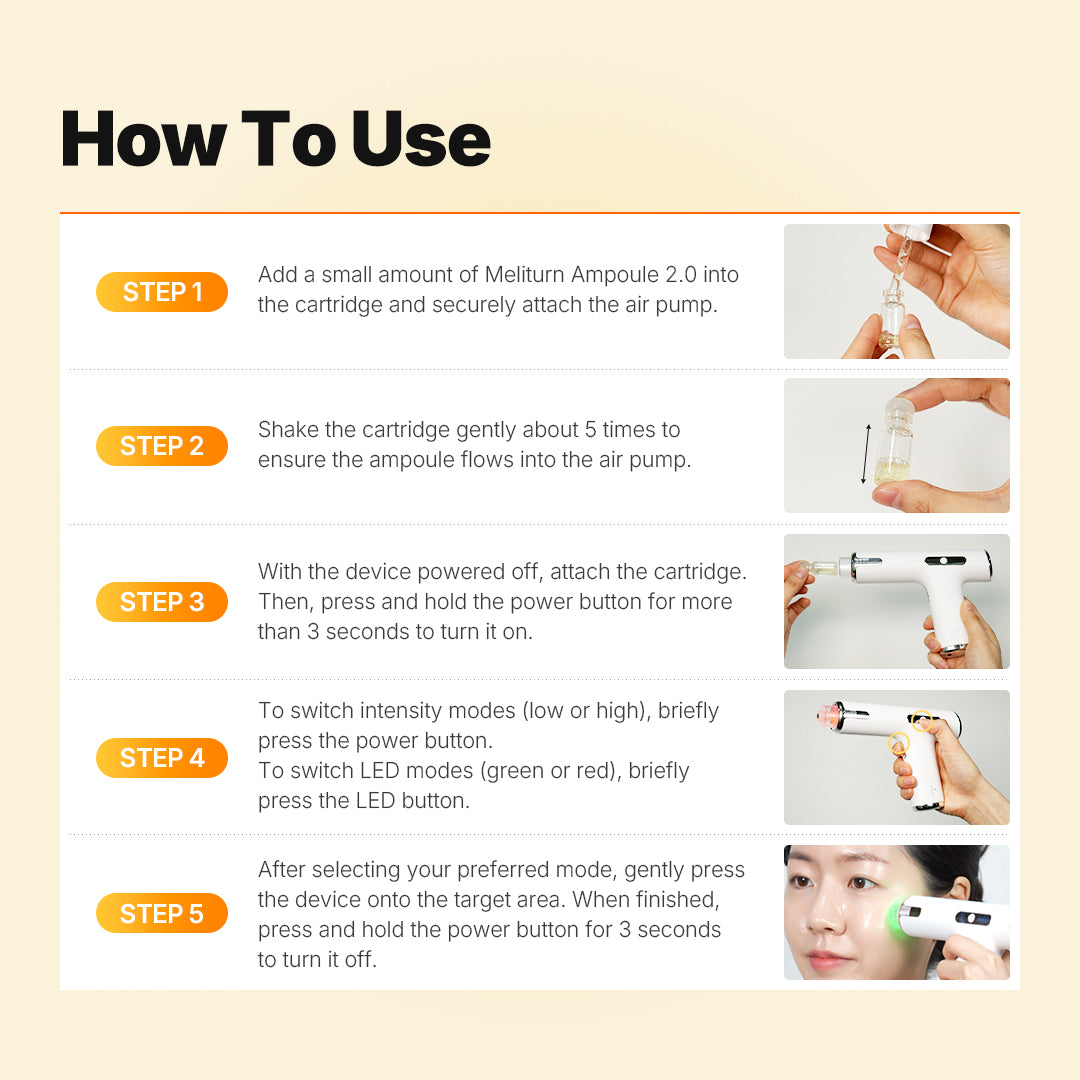 How To Use

STEP 1
Add a small amount of Meliturn Ampoule 2.0 into the cartridge and securely attach the air pump.

STEP 2
Shake the cartridge gently about 5 times to ensure the ampoule flows into the air pump.

STEP 3
With the device powered off, attach the cartridge. Then, press and hold the power button for more than 3 seconds to turn it on.

STEP 4
To switch intensity modes (low or high), briefly press the power button.
To switch LED modes (green or red), briefly press the LED button.

STEP 5
After selecting your preferred mode, gently press the device onto the target area. When finished, press and hold the power button for 3 seconds to turn it off.