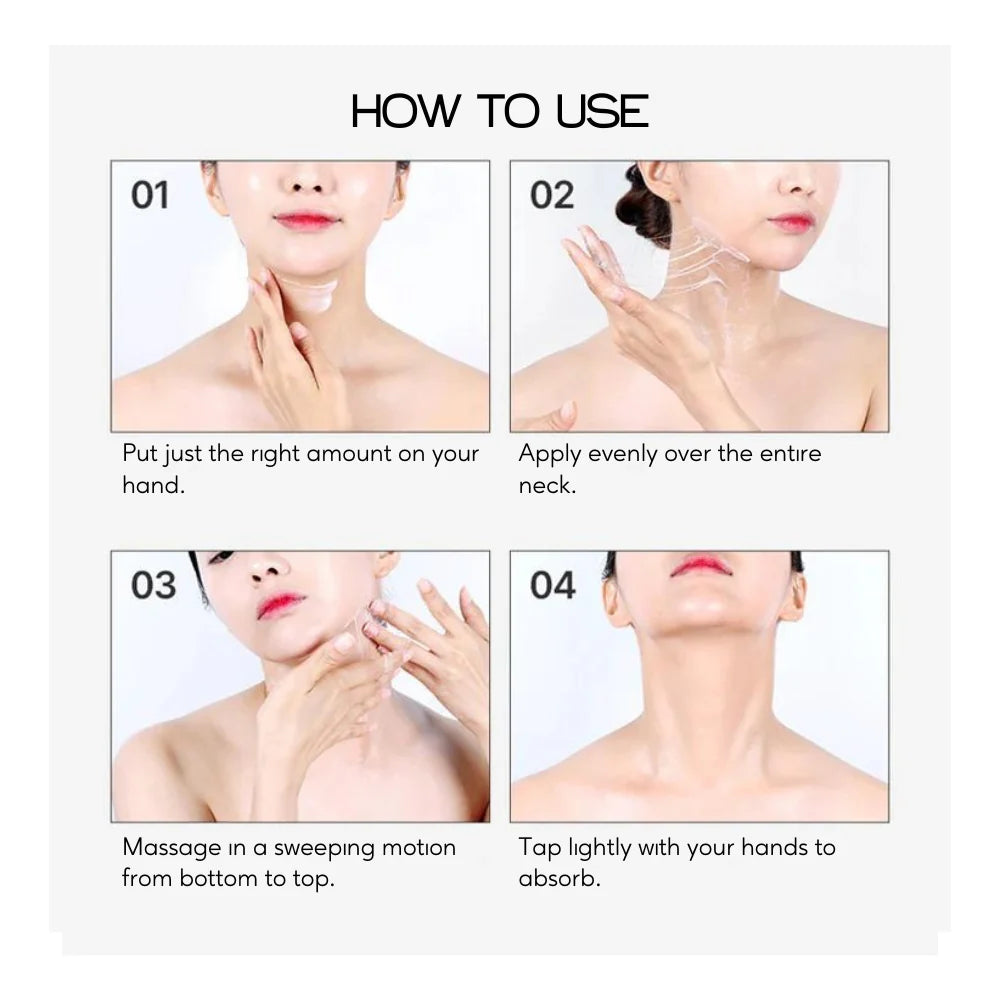 HOW TO USE

01

Put just the right amount on your hand.

02

Apply evenly over the entire neck.

03

Massage in a sweeping motion from bottom to top.

04

Tap lightly with your hands to absorb.